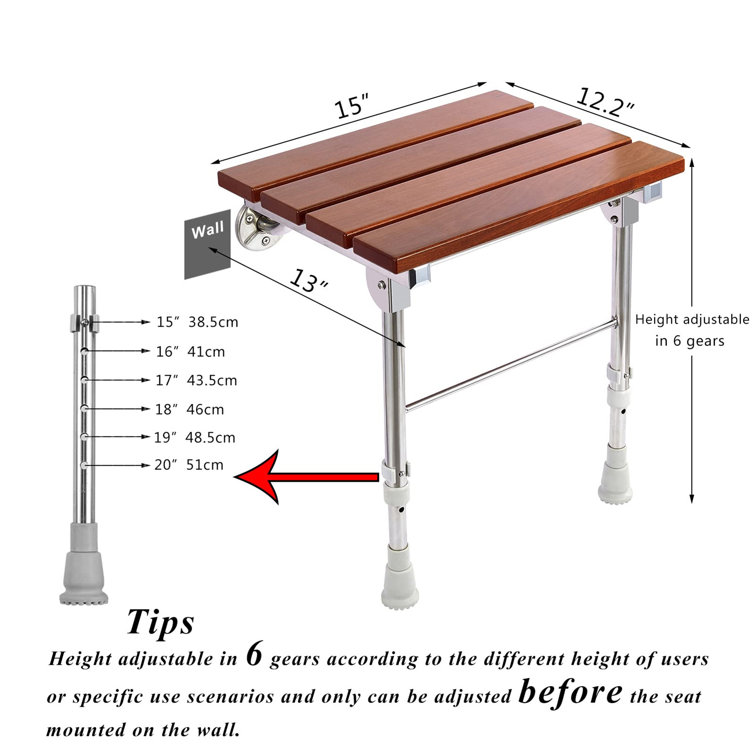 15″

12.2″

Wall

13″

Height adjustable in 6 gears

15″ 38.5cm
16″ 41cm
17″ 43.5cm
18″ 46cm
19″ 48.5cm
20″ 51cm

Tips

Height adjustable in 6 gears according to the different height of users or specific use scenarios and only can be adjusted before the seat mounted on the wall.